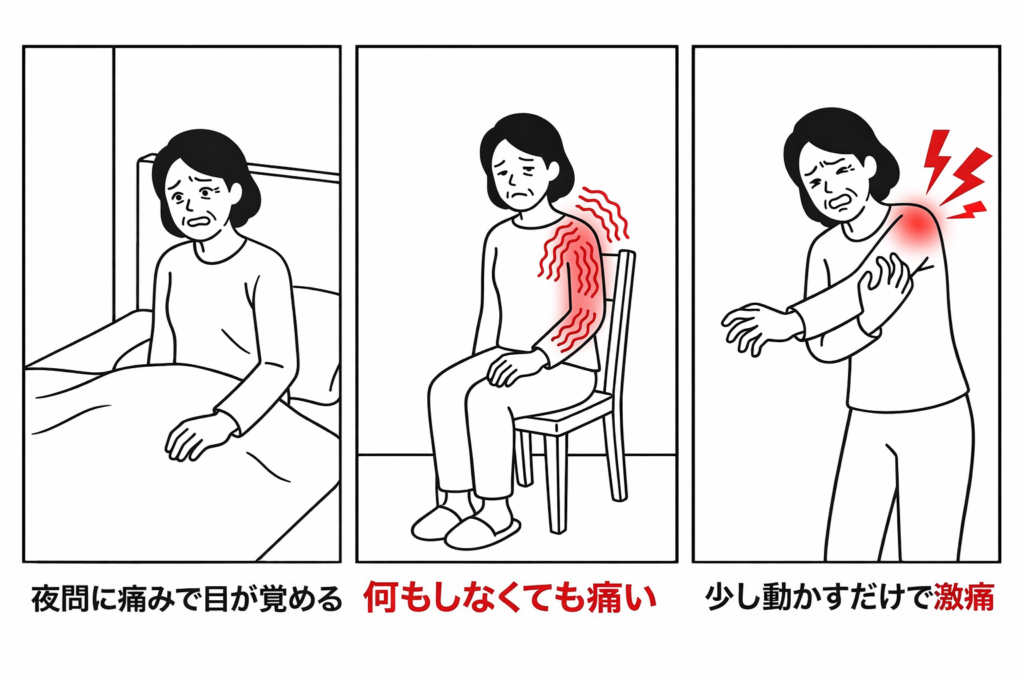 夜問に痛みで目が覚める

何もしなくても痛い

少し動かすだけで激痛