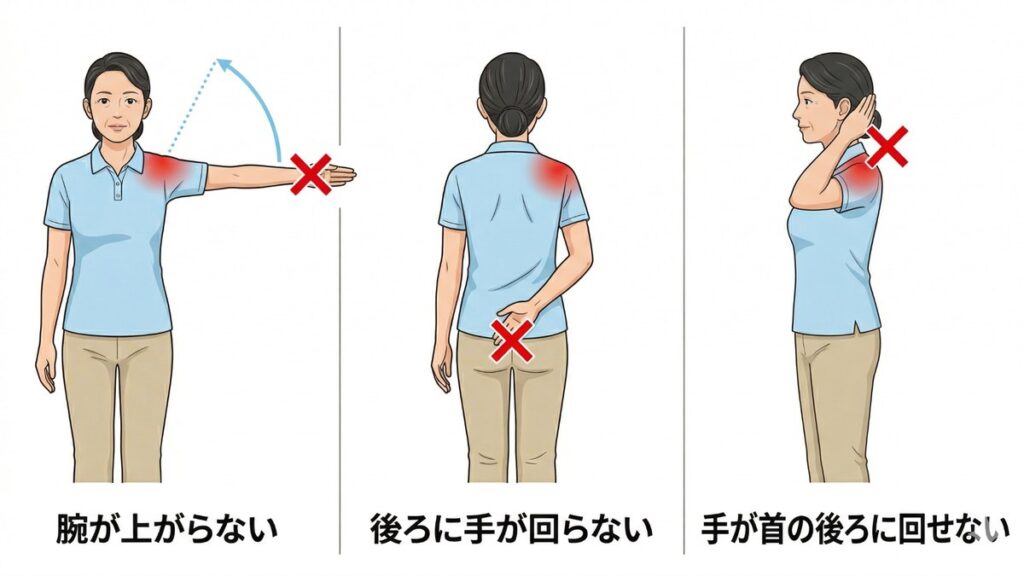 腕が上がらない

後ろに手が回らない

手が首の後ろに回せない