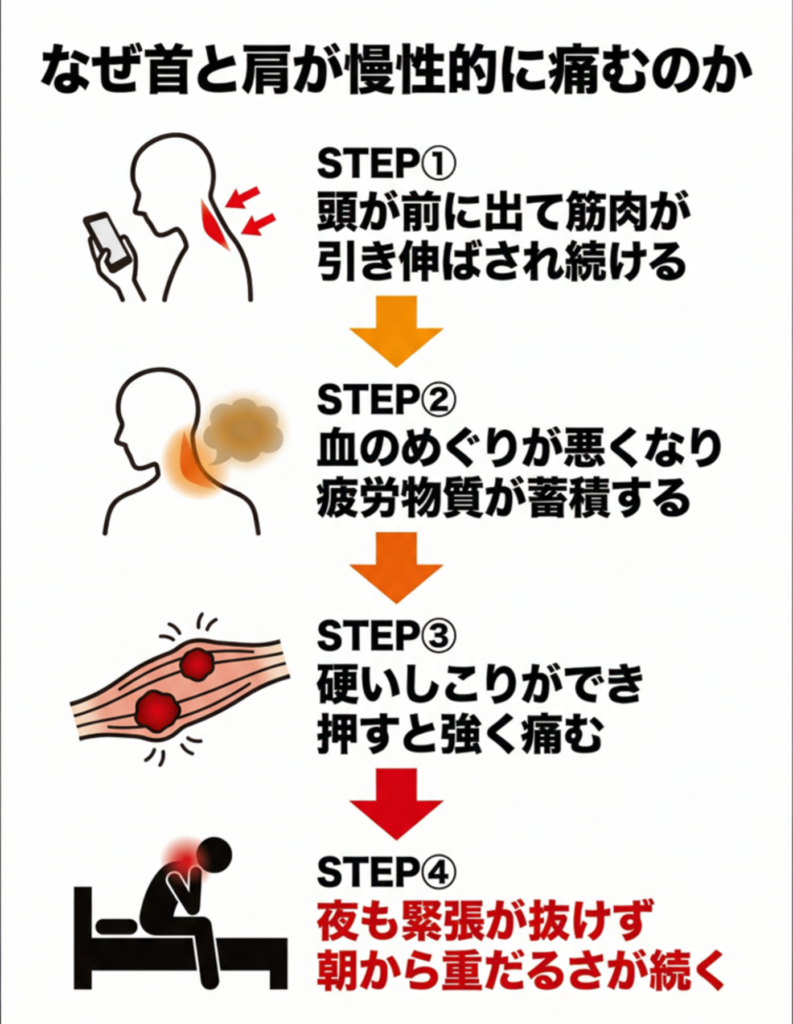 なぜ首と肩が慢性的に痛むのか

STEP①
頭が前に出て筋肉が引き伸ばされ続ける

STEP②
血のめぐりが悪くなり疲労物質が蓄積する

STEP③
硬いしこりができ押すと強く痛む

STEP④
夜も緊張が抜けず朝から重だるさが続く