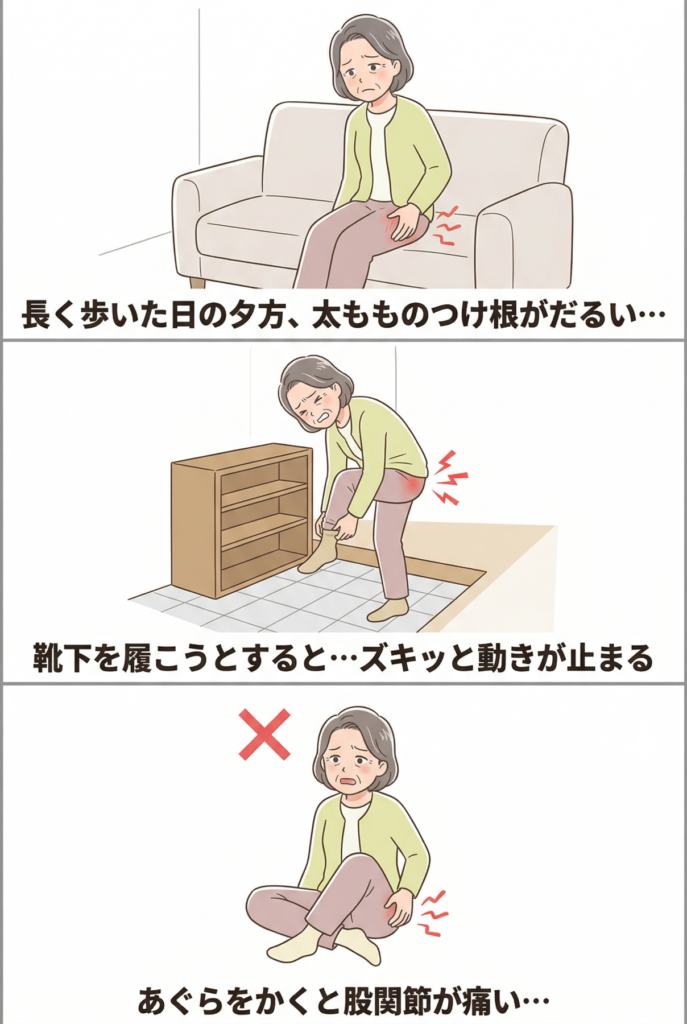 長く歩いた日の夕方、太もものつけ根がだるい…

靴下を履こうとすると…ズキッと動きが止まる

あぐらをかくと股関節が痛い…