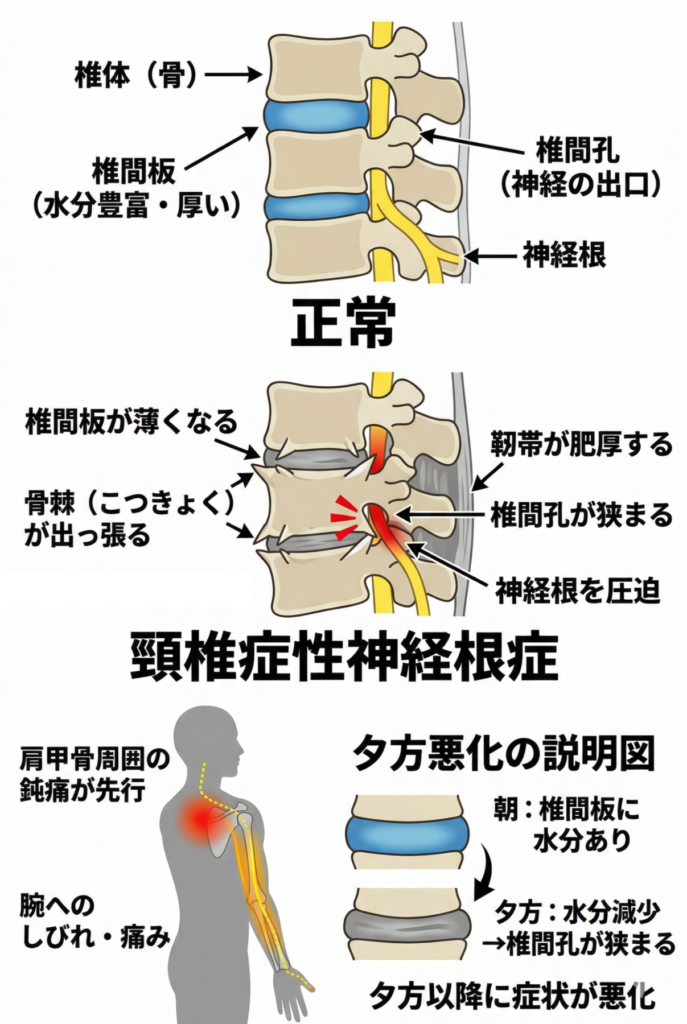 椎体（骨）

椎間板
（水分豊富・厚い）

椎間孔
（神経の出口）

神経根

正常

椎間板が薄くなる

骨棘（こつきょく）
が出っ張る

靭帯が肥厚する

椎間孔が狭まる

神経根を圧迫

頸椎症性神経根症

肩甲骨周囲の
鈍痛が先行

腕への
しびれ・痛み

夕方悪化の説明図

朝：椎間板に
水分あり

夕方：水分減少
→椎間孔が狭まる

夕方以降に症状が悪化